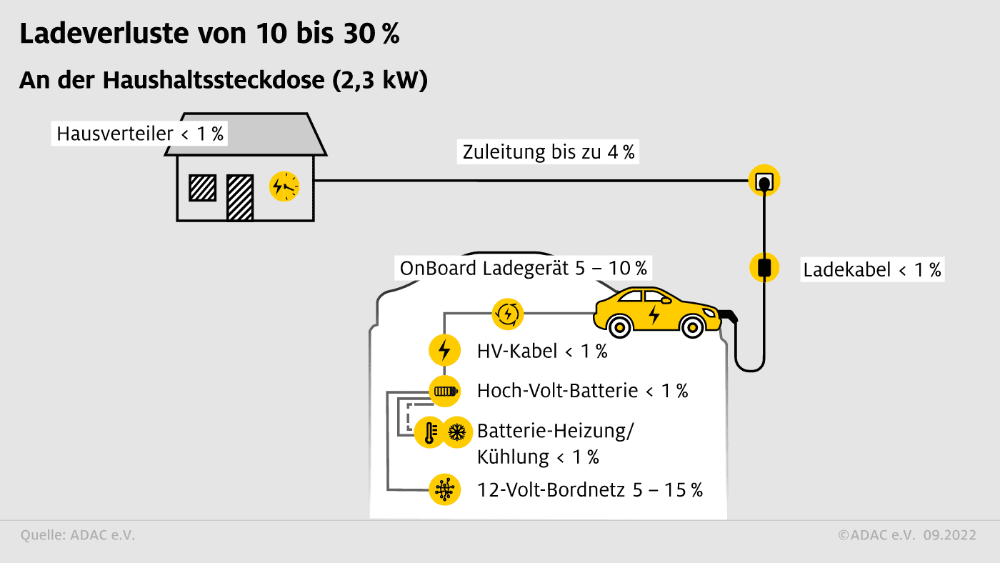 Ladeverluste von 10 bis 30 %

An der Haushaltssteckdose (2,3 kW)

Hausverteiler < 1 %

Zuleitung bis zu 4 %

Ladekabel < 1 %

OnBoard Ladegerät 5 – 10 %

HV-Kabel < 1 %

Hoch-Volt-Batterie < 1 %

Batterie-Heizung/ Kühlung < 1 %

12-Volt-Bordnetz 5 – 15 %

Quelle: ADAC e.V.

©ADAC e.V. 09.2022