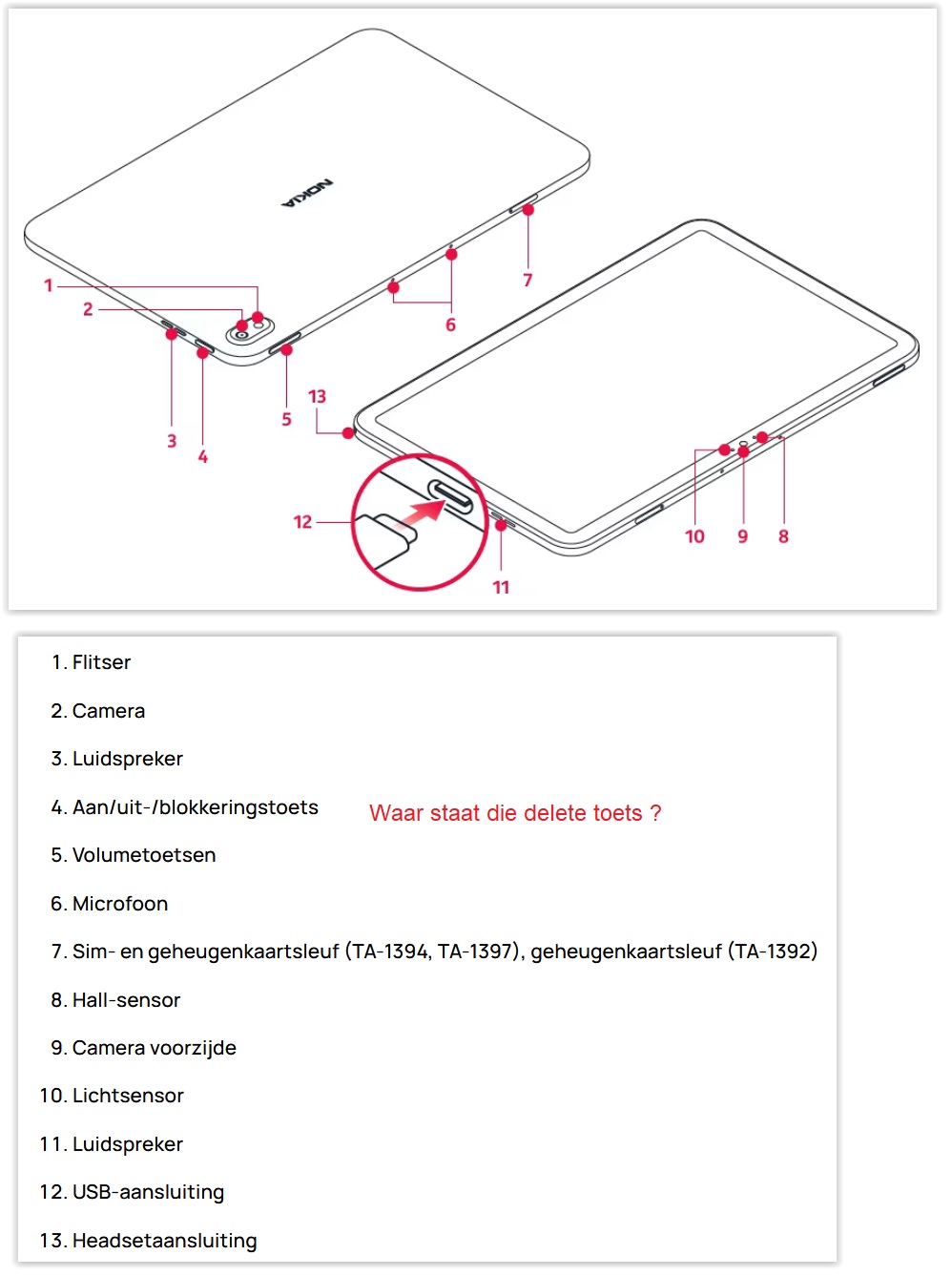 NOKIA

1
2
3
4
5
6
7
13
12
11
10
9
8

1. Flitser

2. Camera

3. Luidspreker

4. Aan/uit-/blokkeringstoets

Waar staat die delete toets ?

5. Volumetoetsen

6. Microfoon

7. Sim- en geheugenkaartsleuf (TA-1394, TA-1397), geheugenkaartsleuf (TA-1392)

8. Hall-sensor

9. Camera voorzijde

10. Lichtsensor

11. Luidspreker

12. USB-aansluiting

13. Headsetaansluiting